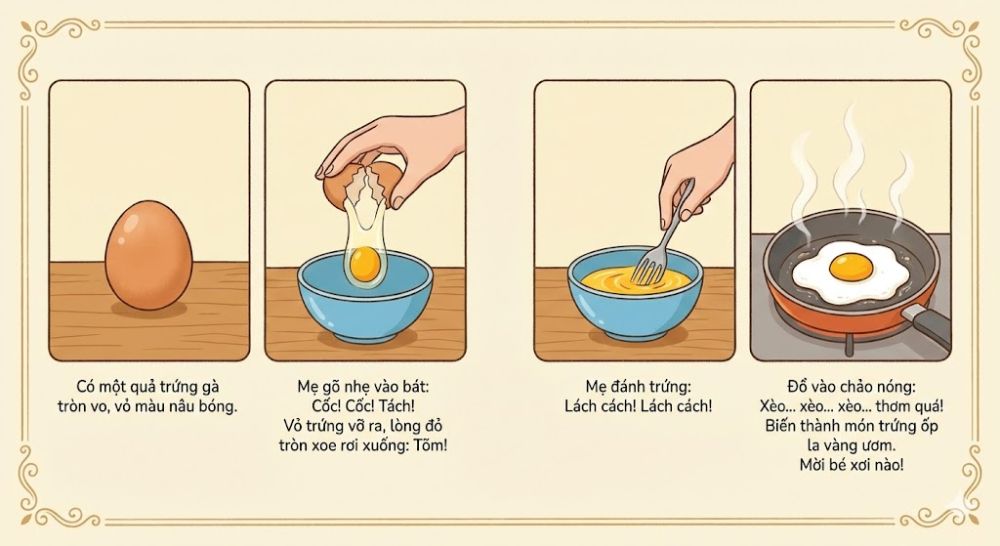 Có một quả trứng gà tròn vo, vỏ màu nâu bóng.

Mẹ gõ nhẹ vào bát: Cốc! Cốc! Tách! Vỏ trứng vỡ ra, lòng đỏ tròn xoe rơi xuống: Tõm!

Mẹ đánh trứng: Lách cách! Lách cách!

Đổ vào chảo nóng: Xèo... xèo... xèo... thơm quá! Biến thành món trứng ốp la vàng ươm. Mời bé xơi nào!