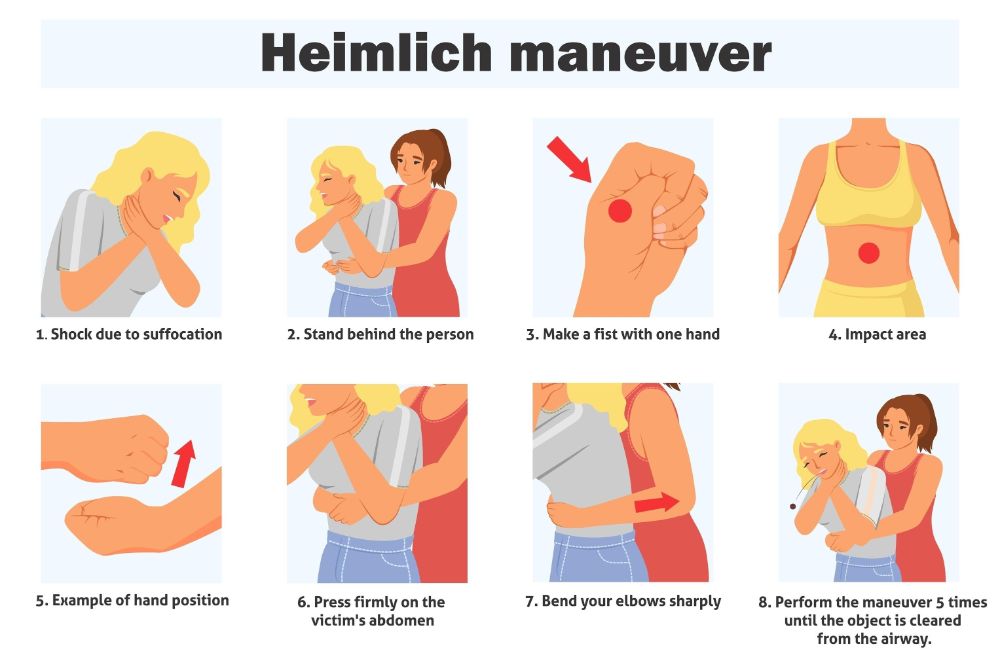 Heimlich maneuver

1. Shock due to suffocation

2. Stand behind the person

3. Make a fist with one hand

4. Impact area

5. Example of hand position

6. Press firmly on the victim's abdomen

7. Bend your elbows sharply

8. Perform the maneuver 5 times until the object is cleared from the airway.